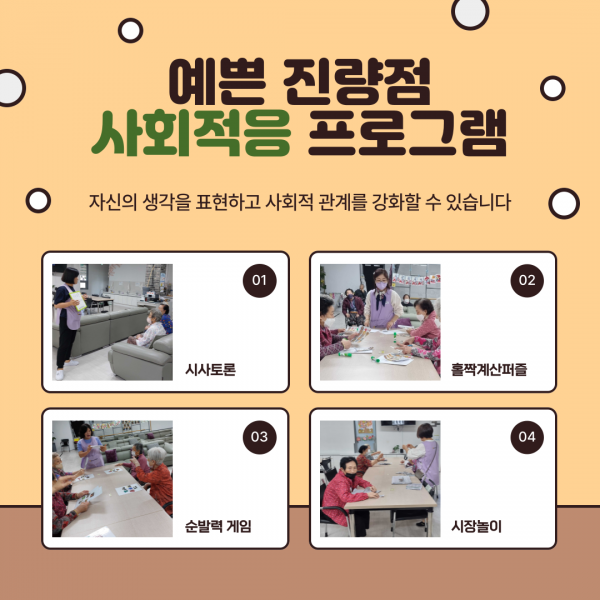 예쁜 진량점
사회적응 프로그램

자신의 생각을 표현하고 사회적 관계를 강화할 수 있습니다

01
시사토론

02
홀짝계산퍼즐

03
순발력 게임

04
시장놀이